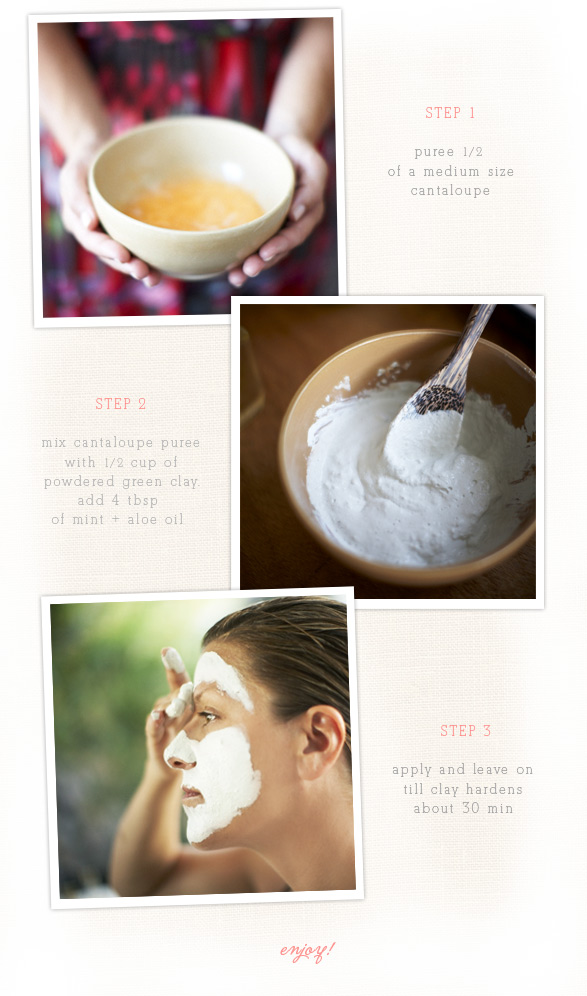 STEP 1

puree 1/2 of a medium size cantaloupe

STEP 2

mix cantaloupe puree with 1/2 cup of powdered green clay. add 4 tbsp of mint + aloe oil

STEP 3

apply and leave on till clay hardens about 30 min

enjoy!